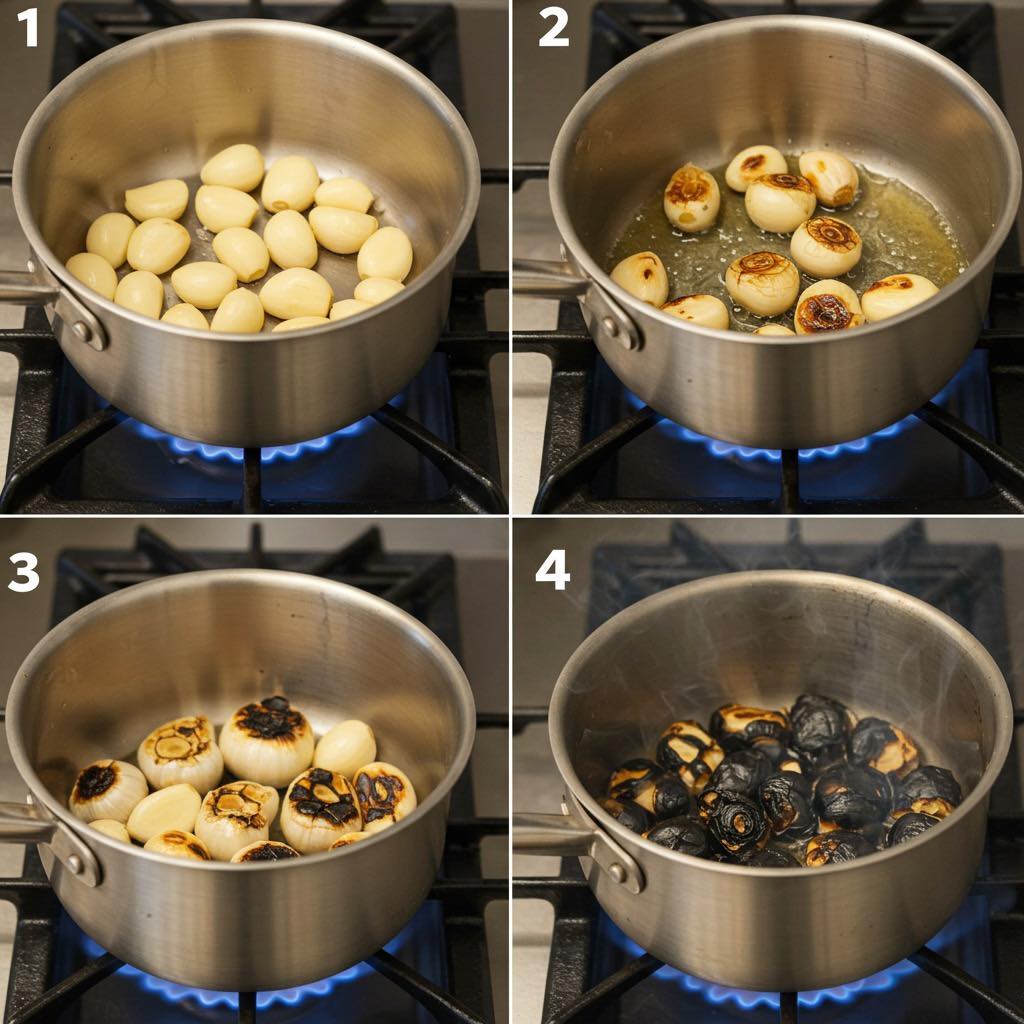 1
2
3
4