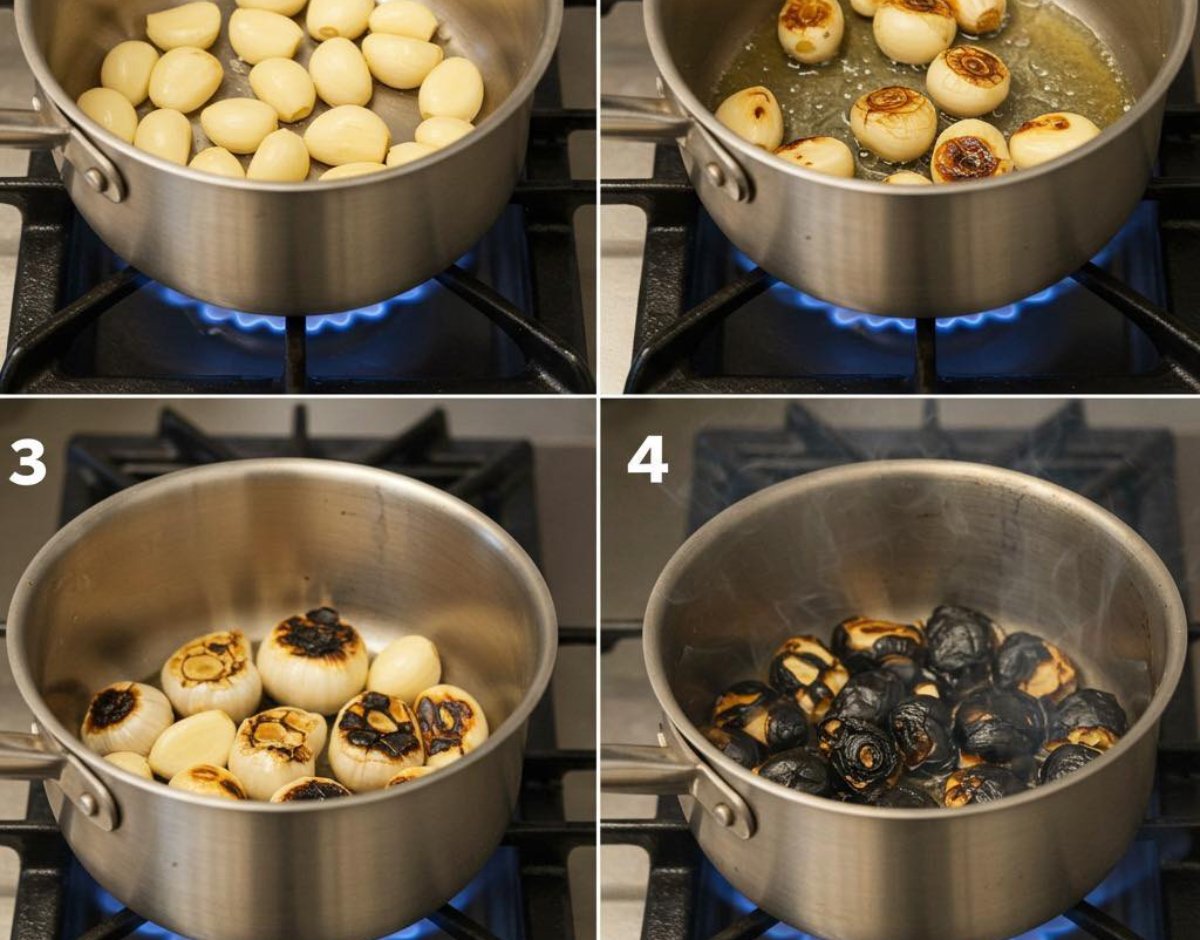 3

4